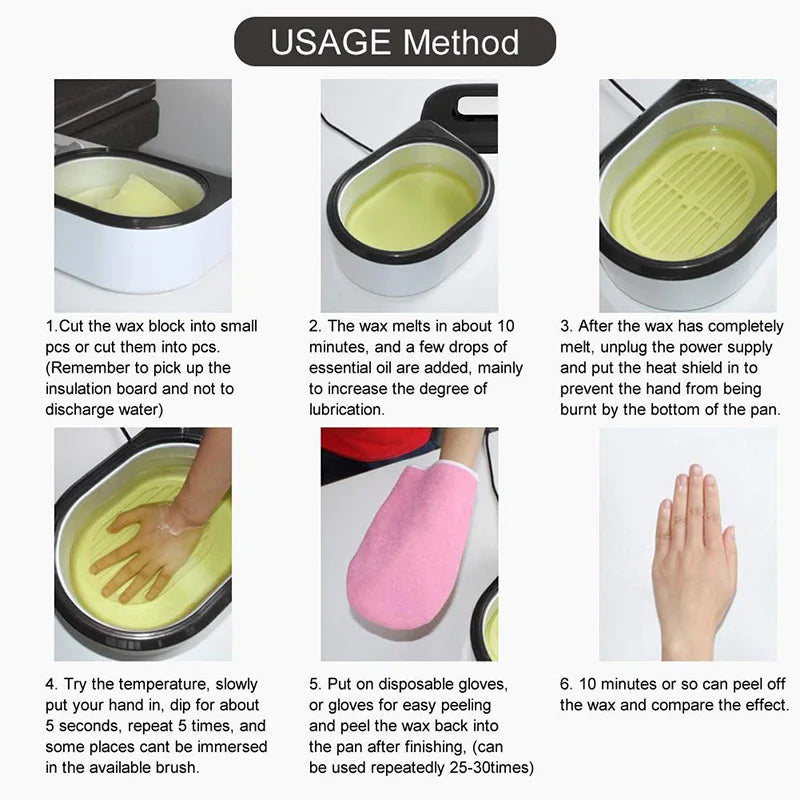 USAGE Method

1.Cut the wax block into small pcs or cut them into pcs. (Remember to pick up the insulation board and not to discharge water)

2. The wax melts in about 10 minutes, and a few drops of essential oil are added, mainly to increase the degree of lubrication.

3. After the wax has completely melt, unplug the power supply and put the heat shield in to prevent the hand from being burnt by the bottom of the pan.

4. Try the temperature, slowly put your hand in, dip for about 5 seconds, repeat 5 times, and some places cant be immersed in the available brush.

5. Put on disposable gloves, or gloves for easy peeling and peel the wax back into the pan after finishing, (can be used repeatedly 25-30times)

6. 10 minutes or so can peel off the wax and compare the effect.