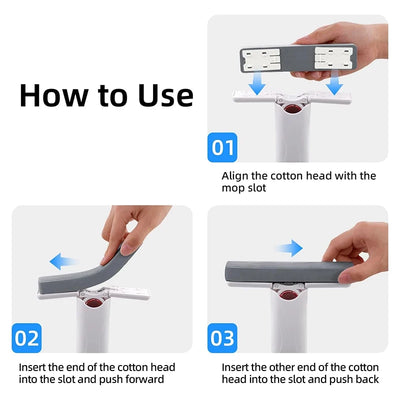 How to Use

01

Align the cotton head with the mop slot

02

Insert the end of the cotton head into the slot and push forward

03

Insert the other end of the cotton head into the slot and push back