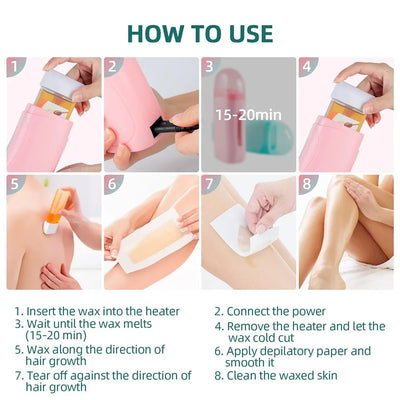 HOW TO USE

1

2

3

15-20min

4

5

6

7

8

1. Insert the wax into the heater
3. Wait until the wax melts (15-20 min)
5. Wax along the direction of hair growth
7. Tear off against the direction of hair growth

2. Connect the power
4. Remove the heater and let the wax cold cut
6. Apply depilatory paper and smooth it
8. Clean the waxed skin