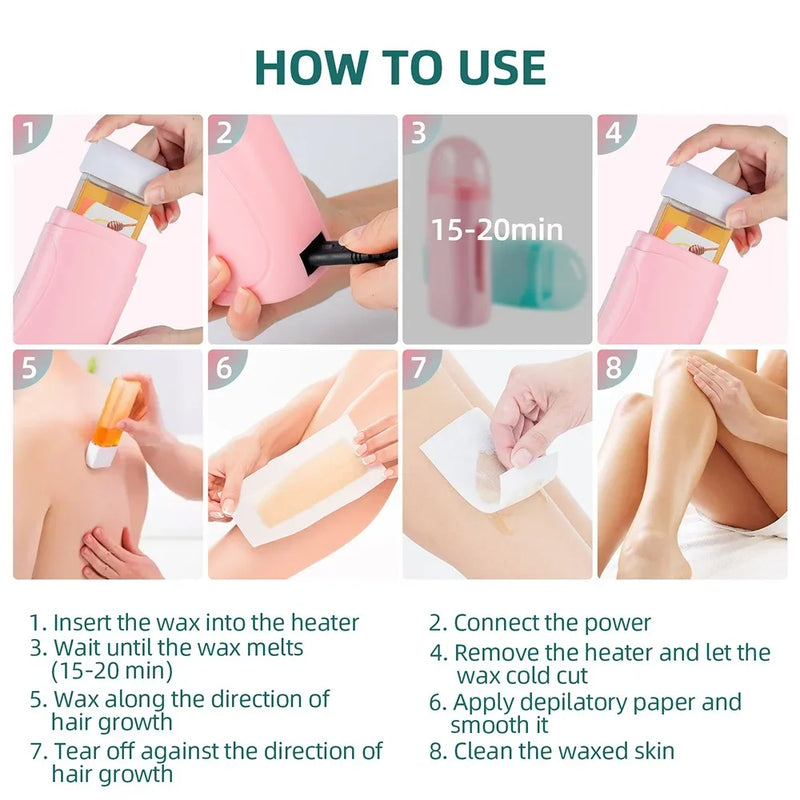 HOW TO USE

1

2

3

15-20min

4

5

6

7

8

1. Insert the wax into the heater
3. Wait until the wax melts (15-20 min)
5. Wax along the direction of hair growth
7. Tear off against the direction of hair growth

2. Connect the power
4. Remove the heater and let the wax cold cut
6. Apply depilatory paper and smooth it
8. Clean the waxed skin