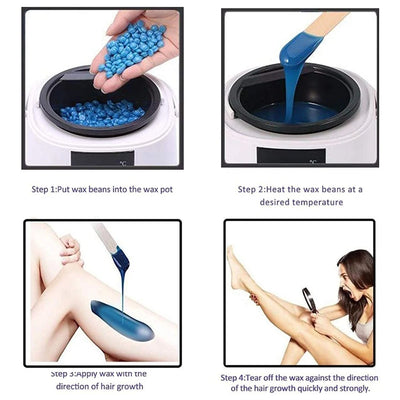 °C

°C

Step 1:Put wax beans into the wax pot

Step 2:Heat the wax beans at a desired temperature

Step 3:Apply wax with the direction of hair growth

Step 4:Tear off the wax against the direction of the hair growth quickly and strongly.