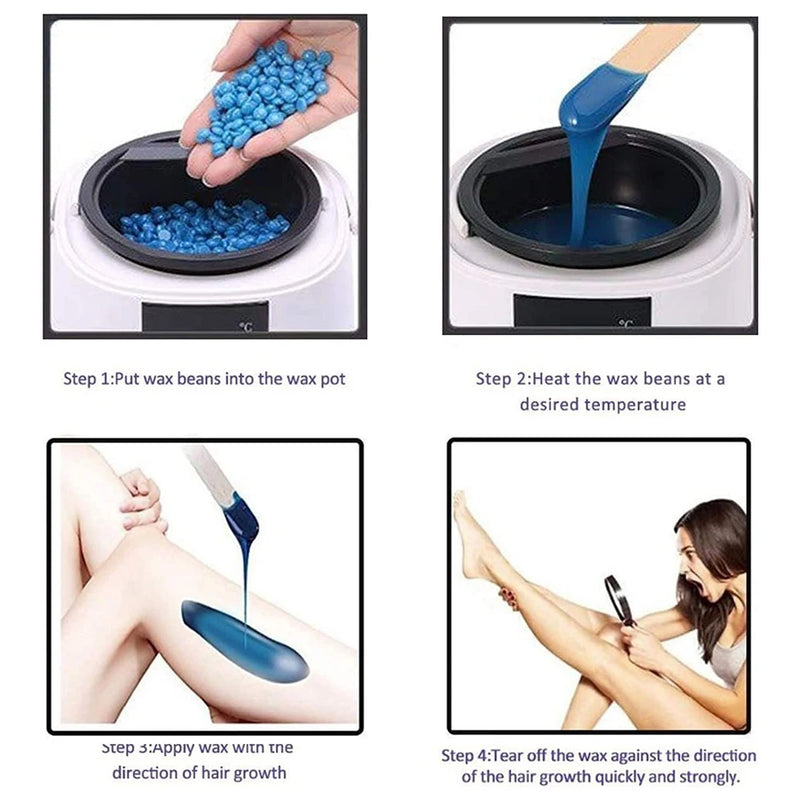 ℃

℃

Step 1:Put wax beans into the wax pot

Step 2:Heat the wax beans at a desired temperature

Step 3:Apply wax with the direction of hair growth

Step 4:Tear off the wax against the direction of the hair growth quickly and strongly.